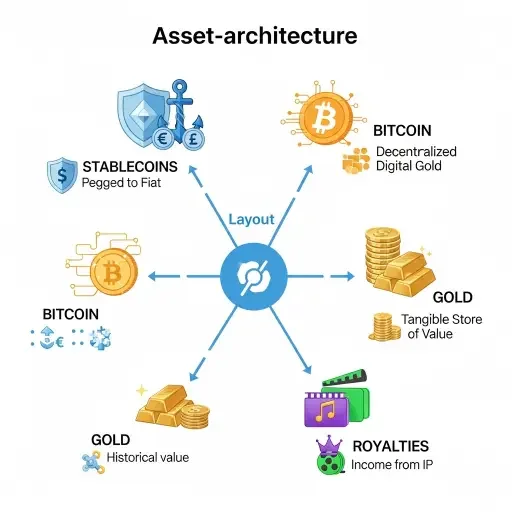 Asset-architecture

STABLECOINS
Pegged to Fiat

BITCOIN
Decentralized Digital Gold

Layout

BITCOIN

GOLD
Tangible Store of Value

GOLD
Historical value

ROYALTIES
Income from IP