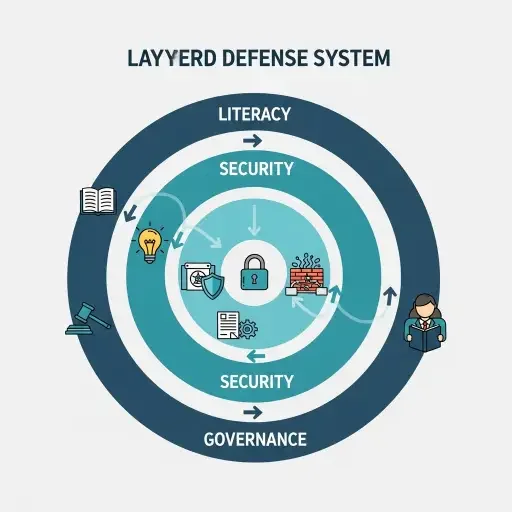 LAYYERD DEFENSE SYSTEM

LITERACY

SECURITY

SECURITY

GOVERNANCE